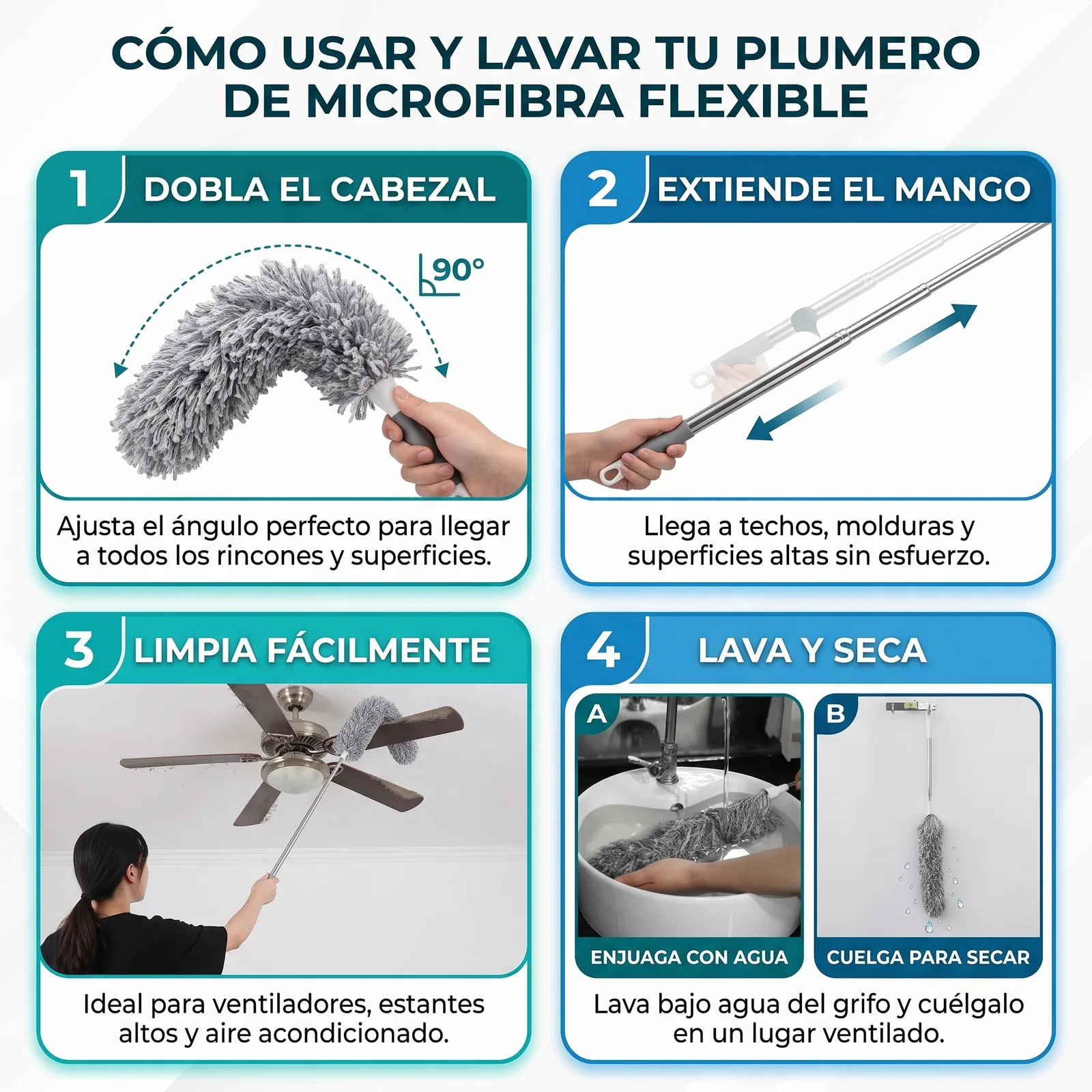 CÓMO USAR Y LAVAR TU PLUMERO DE MICROFIBRA FLEXIBLE

1 DOBLA EL CABEZAL

90°

Ajusta el ángulo perfecto para llegar a todos los rincones y superficies.

2 EXTIENDE EL MANGO

Llega a techos, molduras y superficies altas sin esfuerzo.

3 LIMPIA FÁCILMENTE

Ideal para ventiladores, estantes altos y aire acondicionado.

4 LAVA Y SECA

A
ENJUAGA CON AGUA

B
CUELGA PARA SECAR

Lava bajo agua del grifo y cuélgalo en un lugar ventilado.